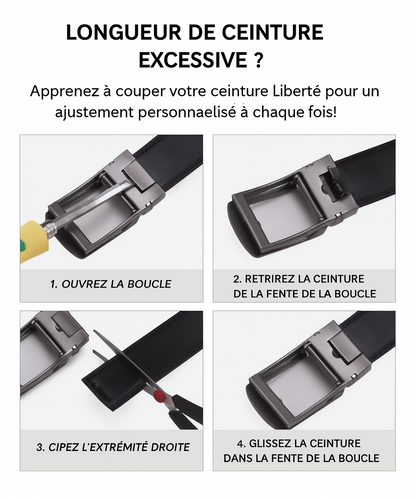 LONGUEUR DE CEINTURE EXCESSIVE ?

Apprenez à couper votre ceinture Liberté pour un ajustement personnaelisé à chaque fois!

1. OUVREZ LA BOUCLE

2. RETRIREZ LA CEINTURE DE LA FENTE DE LA BOUCLE

3. CIPEZ L'EXTRÉMITÉ DROITE

4. GLISSEZ LA CEINTURE DANS LA FENTE DE LA BOUCLE