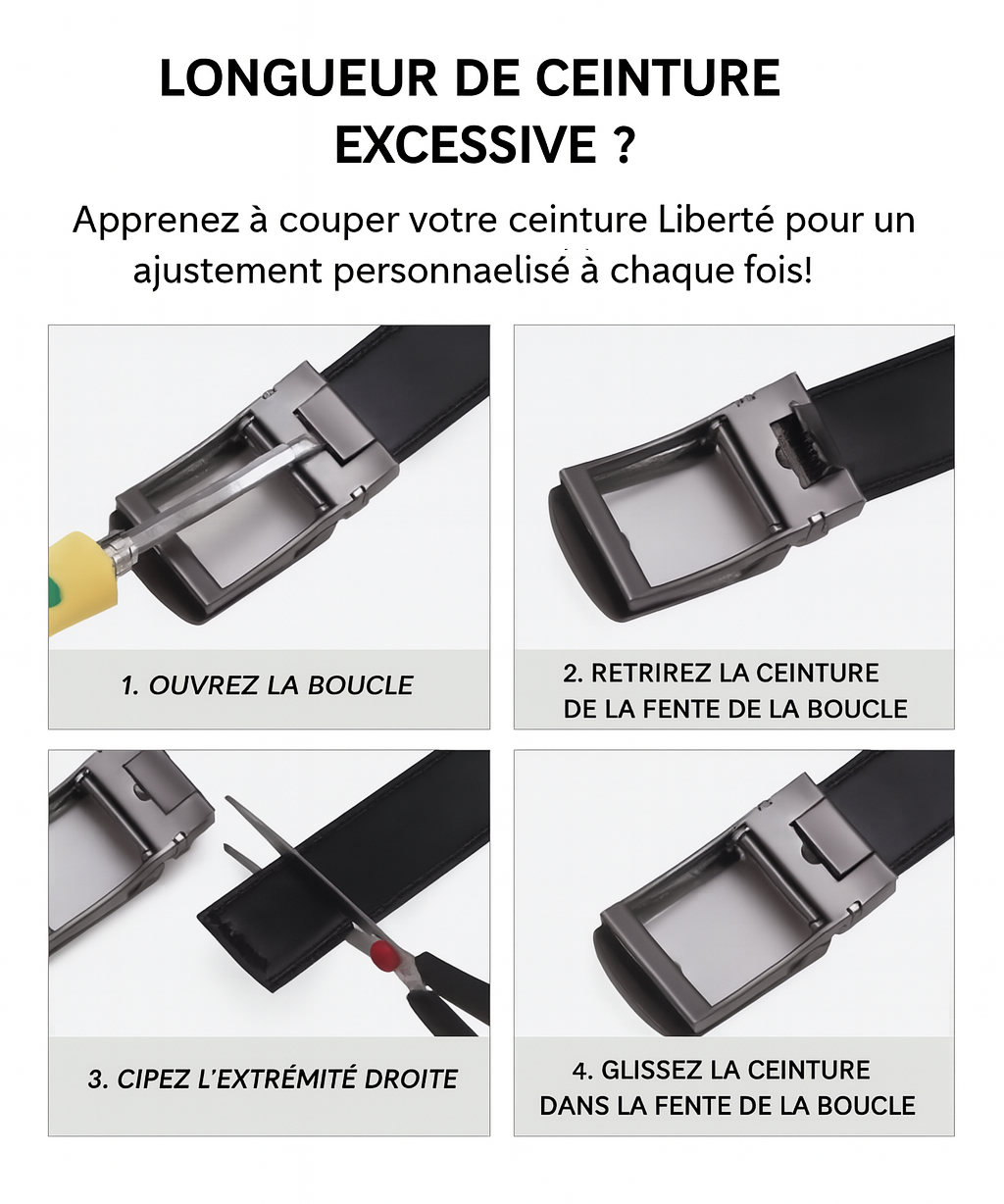 LONGUEUR DE CEINTURE EXCESSIVE ?

Apprenez à couper votre ceinture Liberté pour un ajustement personnaelisé à chaque fois!

1. OUVREZ LA BOUCLE

2. RETRIREZ LA CEINTURE DE LA FENTE DE LA BOUCLE

3. CIPEZ L'EXTRÉMITÉ DROITE

4. GLISSEZ LA CEINTURE DANS LA FENTE DE LA BOUCLE